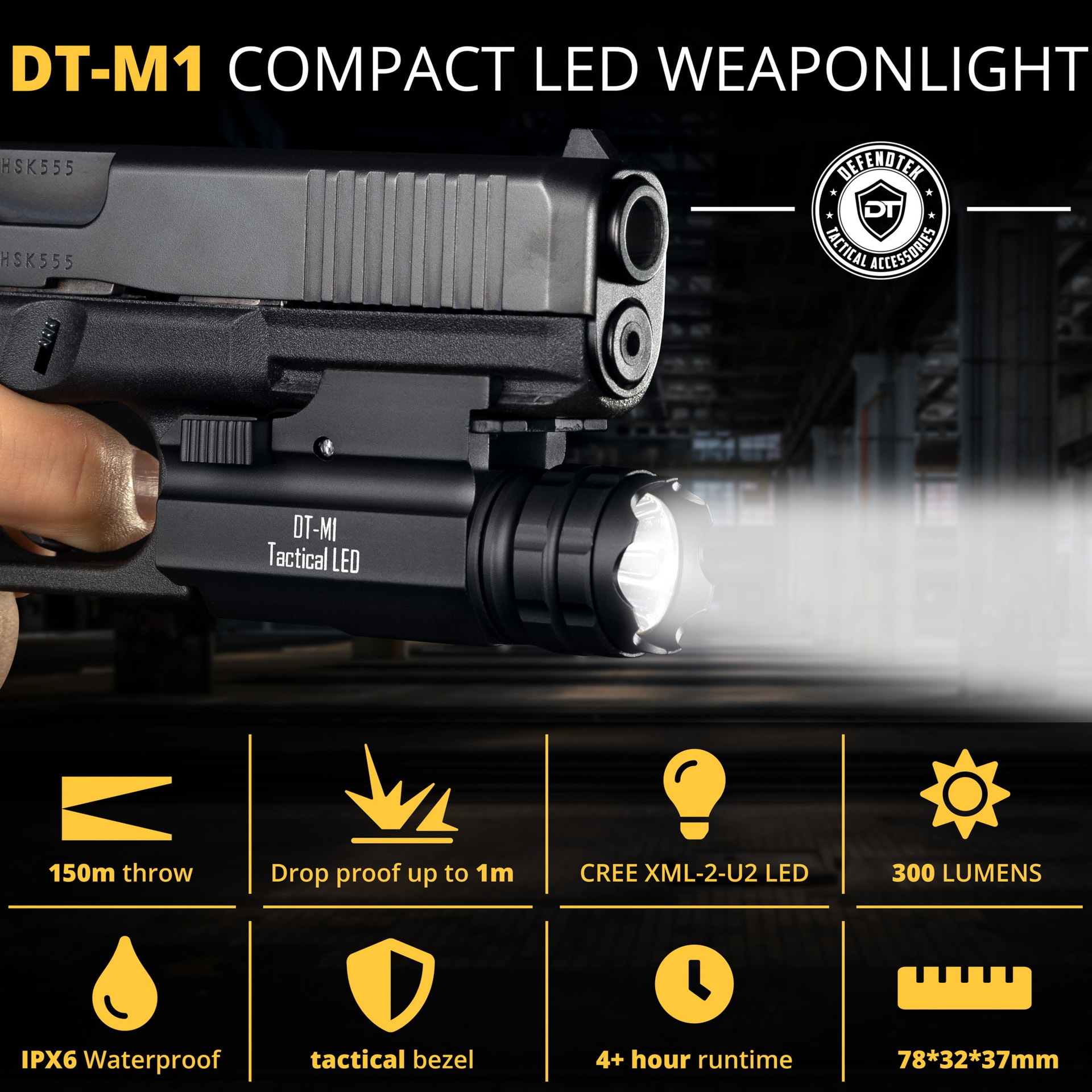 DT-M1 COMPACT LED WEAPONLIGHT

HSK555

HSK555

DEFENDTEK
DT
TACTICAL ACCESSORIES

DT-M1
Tactical LED

150m throw

Drop proof up to 1m

CREE XML-2-U2 LED

300 LUMENS

IPX6 Waterproof

tactical bezel

4+ hour runtime

78*32*37mm