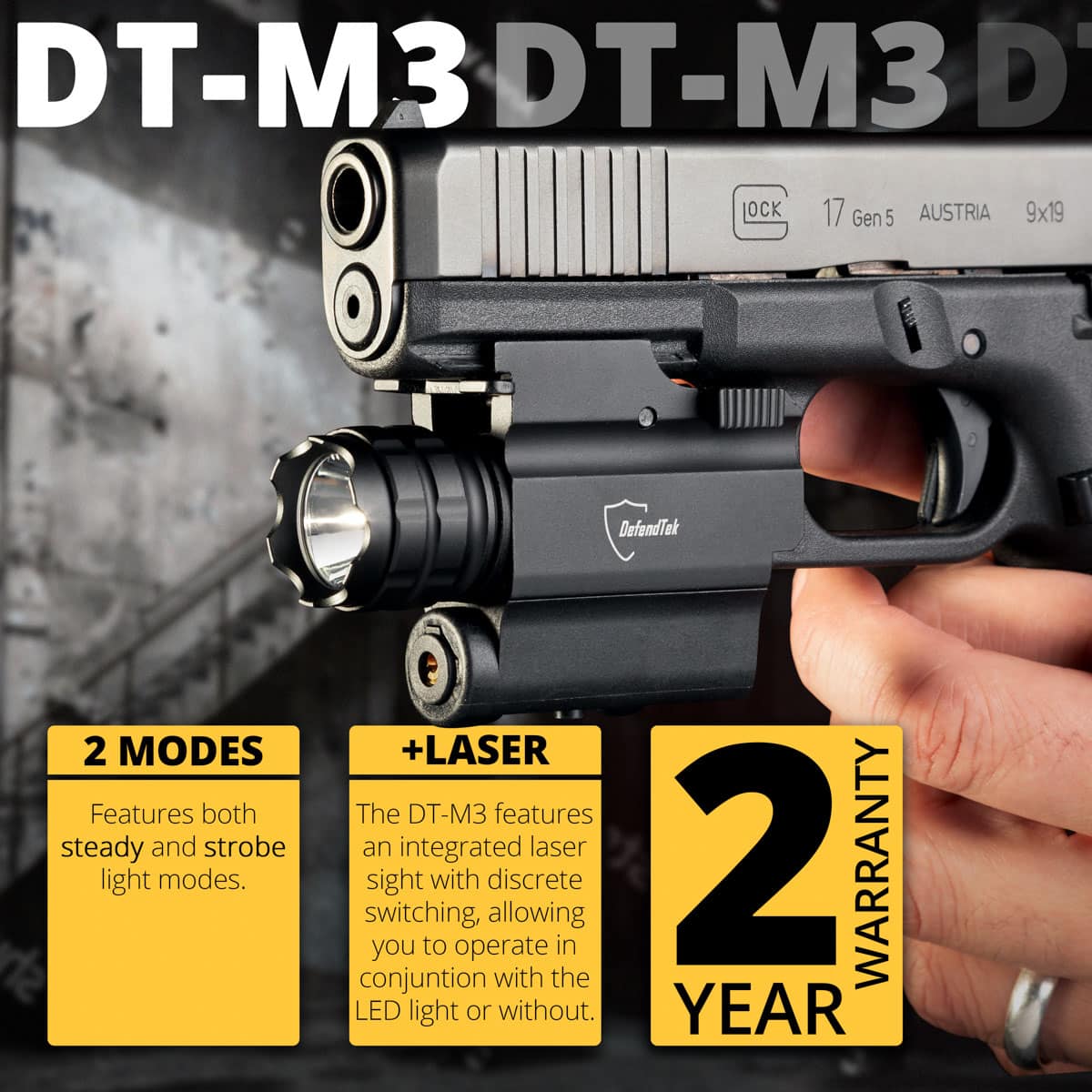 DT-M3 DT-M3 DT

GLOCK 17 Gen 5 AUSTRIA 9x19

DefendTek

2 MODES

Features both steady and strobe light modes.

+LASER

The DT-M3 features an integrated laser sight with discrete switching, allowing you to operate in conjuntion with the LED light or without.

2 YEAR WARRANTY