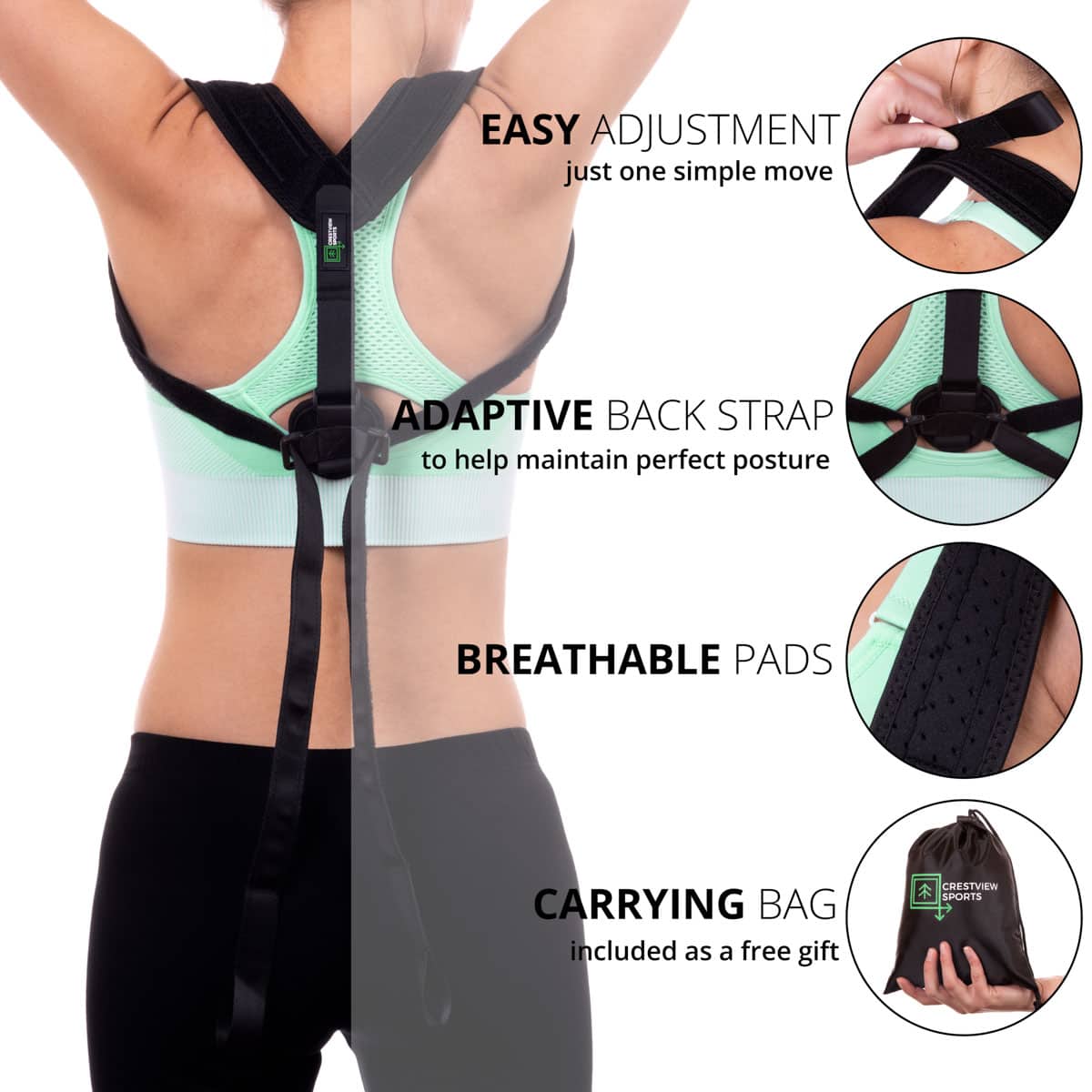 CRESTVIEW SPORTS

EASY ADJUSTMENT
just one simple move

ADAPTIVE BACK STRAP
to help maintain perfect posture

BREATHABLE PADS

CARRYING BAG
included as a free gift

CRESTVIEW SPORTS