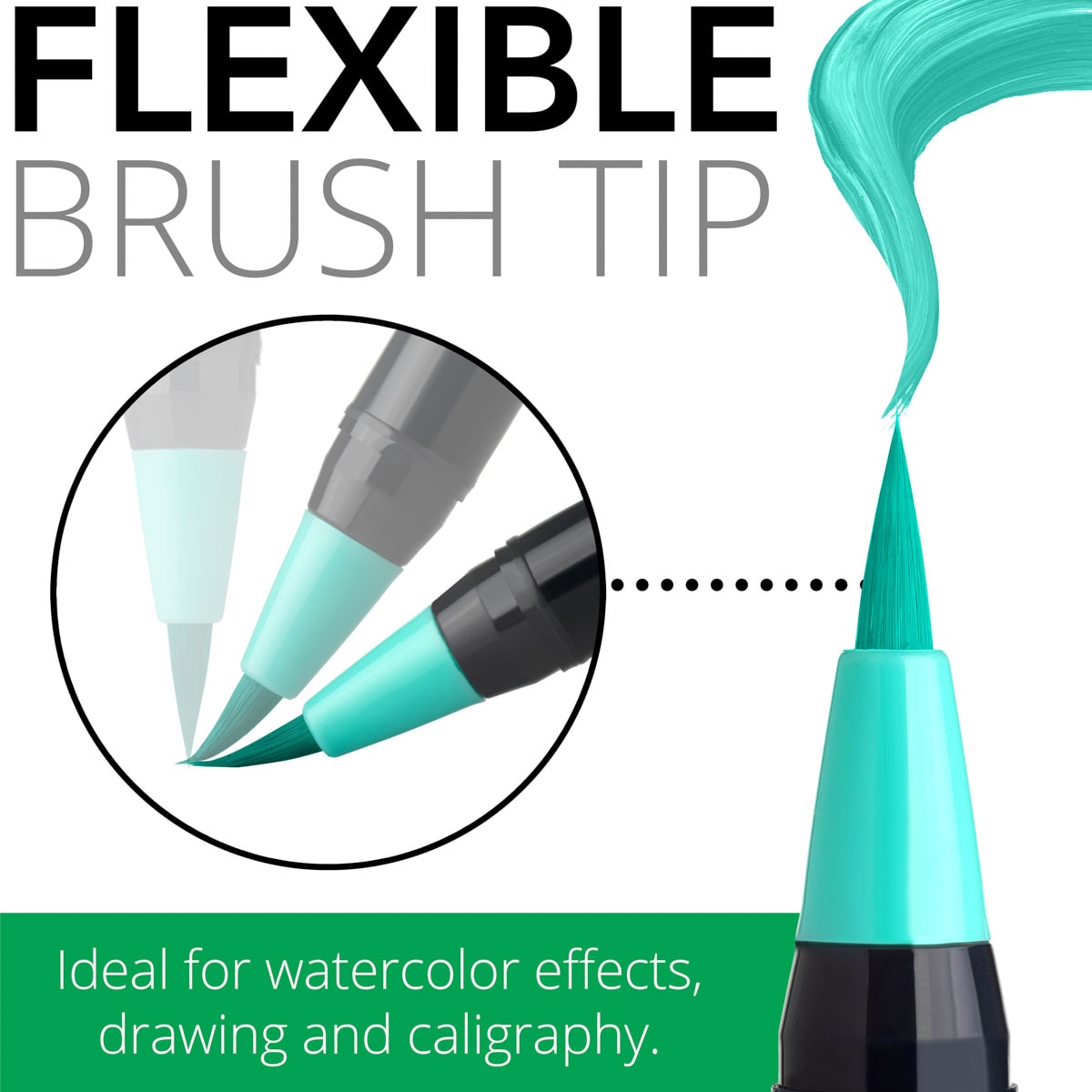 FLEXIBLE
BRUSH TIP

Ideal for watercolor effects, drawing and caligraphy.