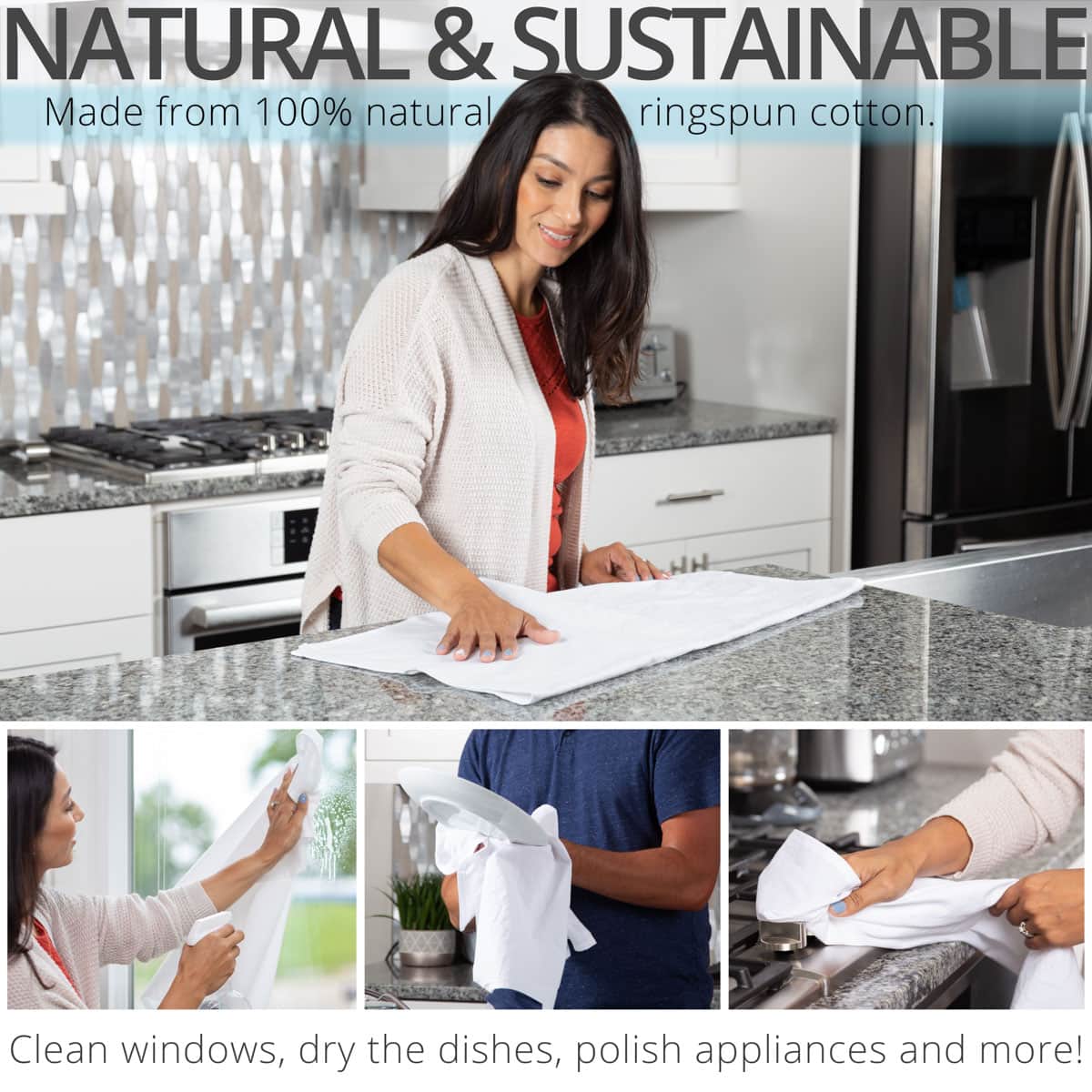 NATURAL & SUSTAINABLE
Made from 100% natural ringspun cotton.

Clean windows, dry the dishes, polish appliances and more!