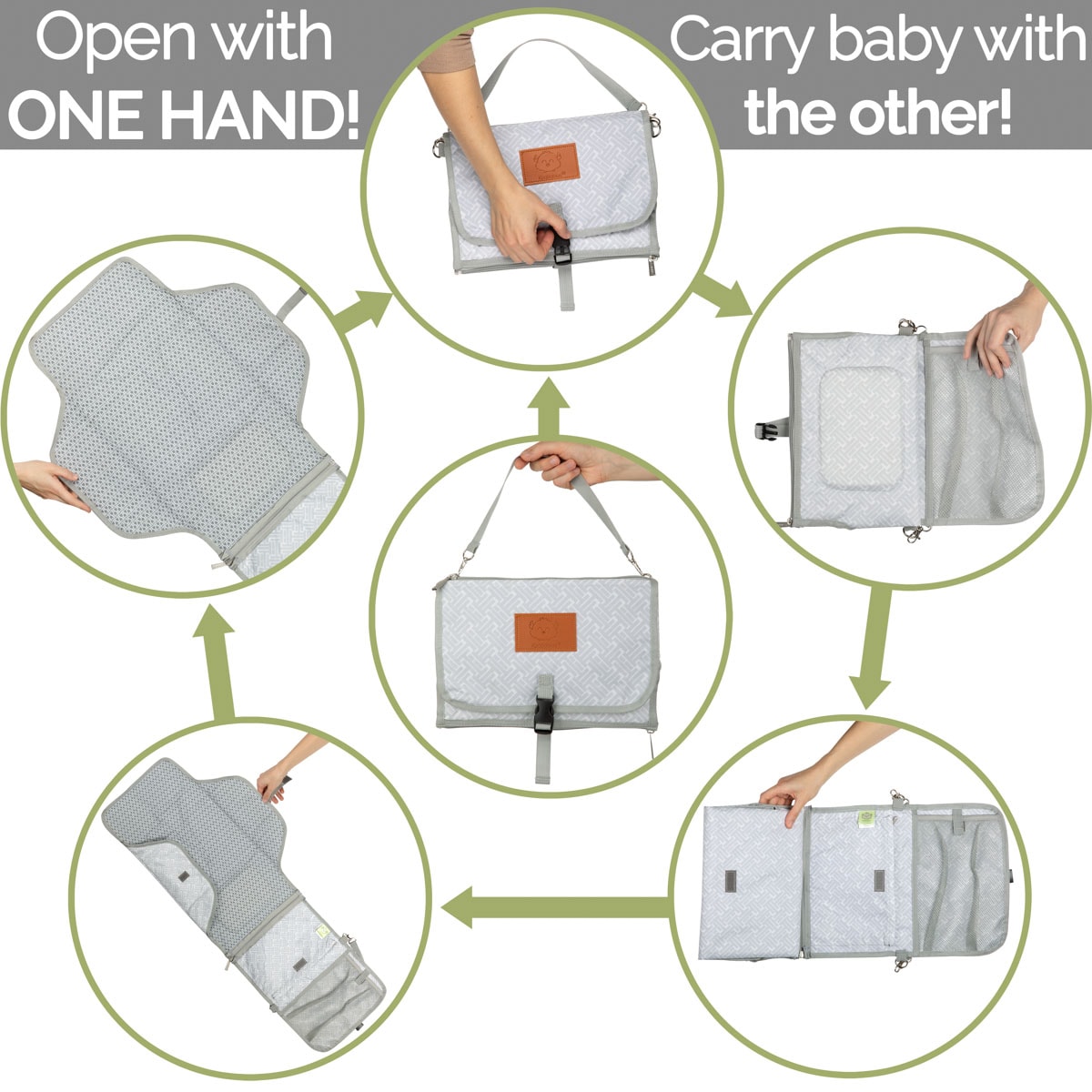 Open with
ONE HAND!

Carry baby with
the other!