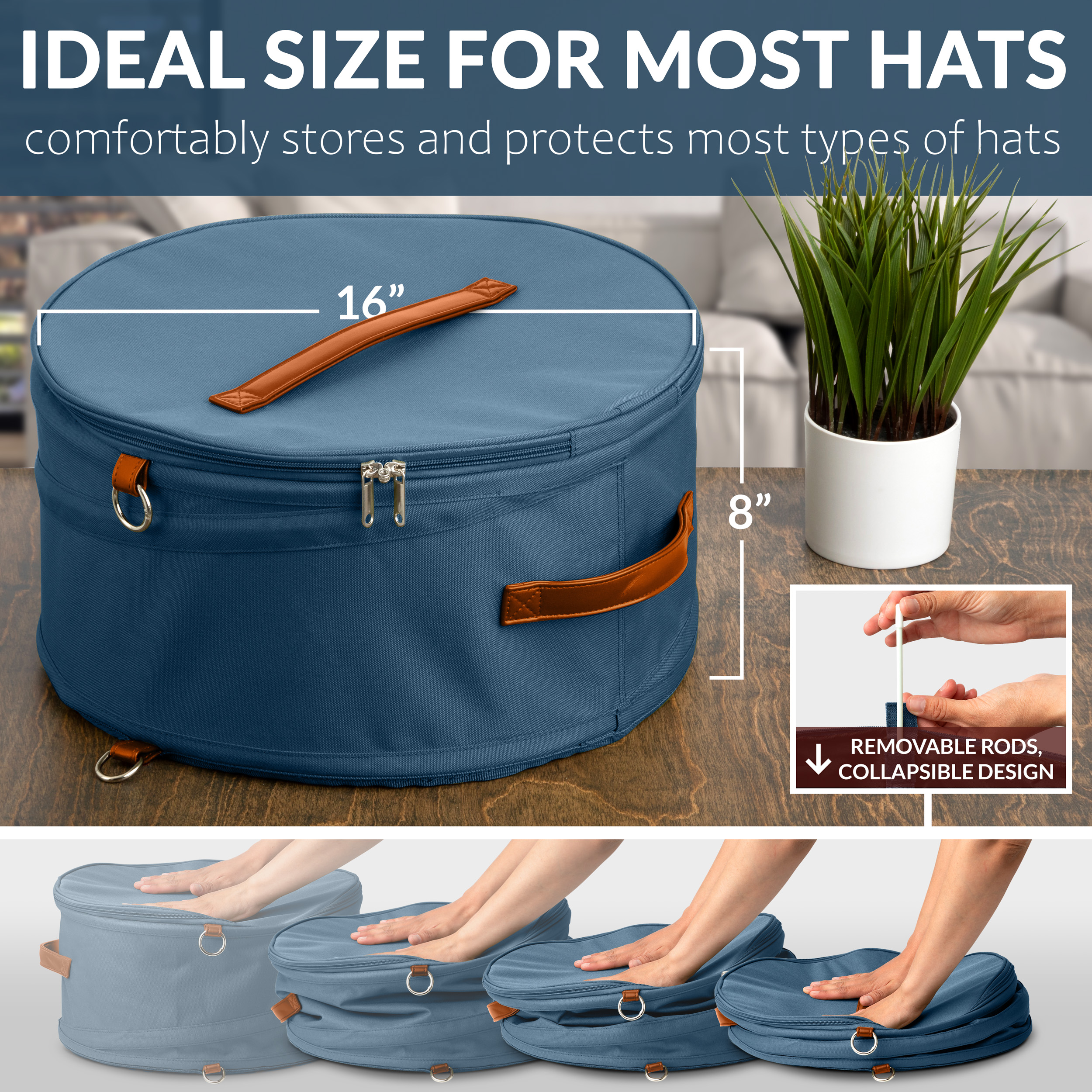 IDEAL SIZE FOR MOST HATS

comfortably stores and protects most types of hats

16”

8”

REMOVABLE RODS, COLLAPSIBLE DESIGN