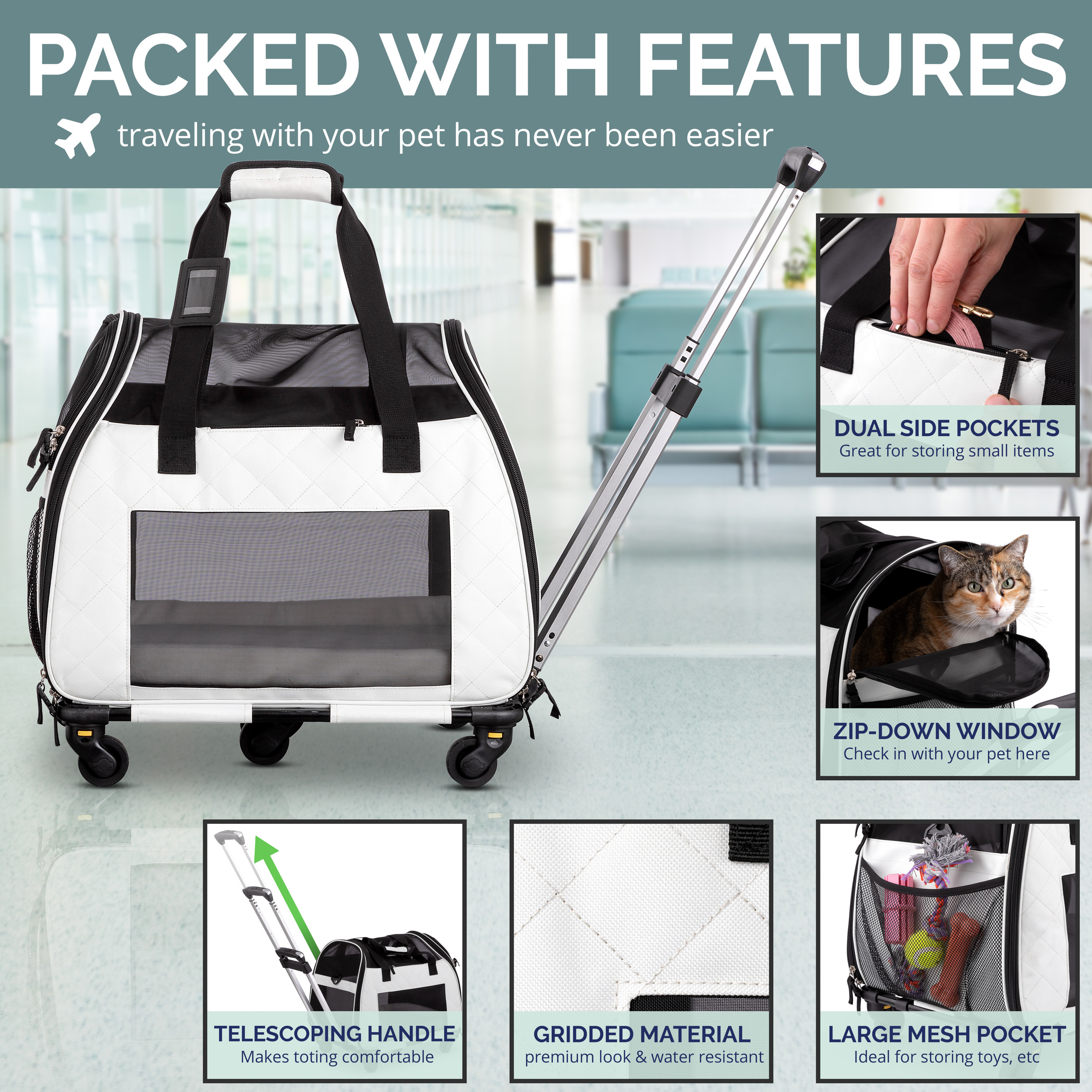 PACKED WITH FEATURES

traveling with your pet has never been easier

DUAL SIDE POCKETS
Great for storing small items

ZIP-DOWN WINDOW
Check in with your pet here

TELESCOPING HANDLE
Makes toting comfortable

GRIDDED MATERIAL
premium look & water resistant

LARGE MESH POCKET
Ideal for storing toys, etc