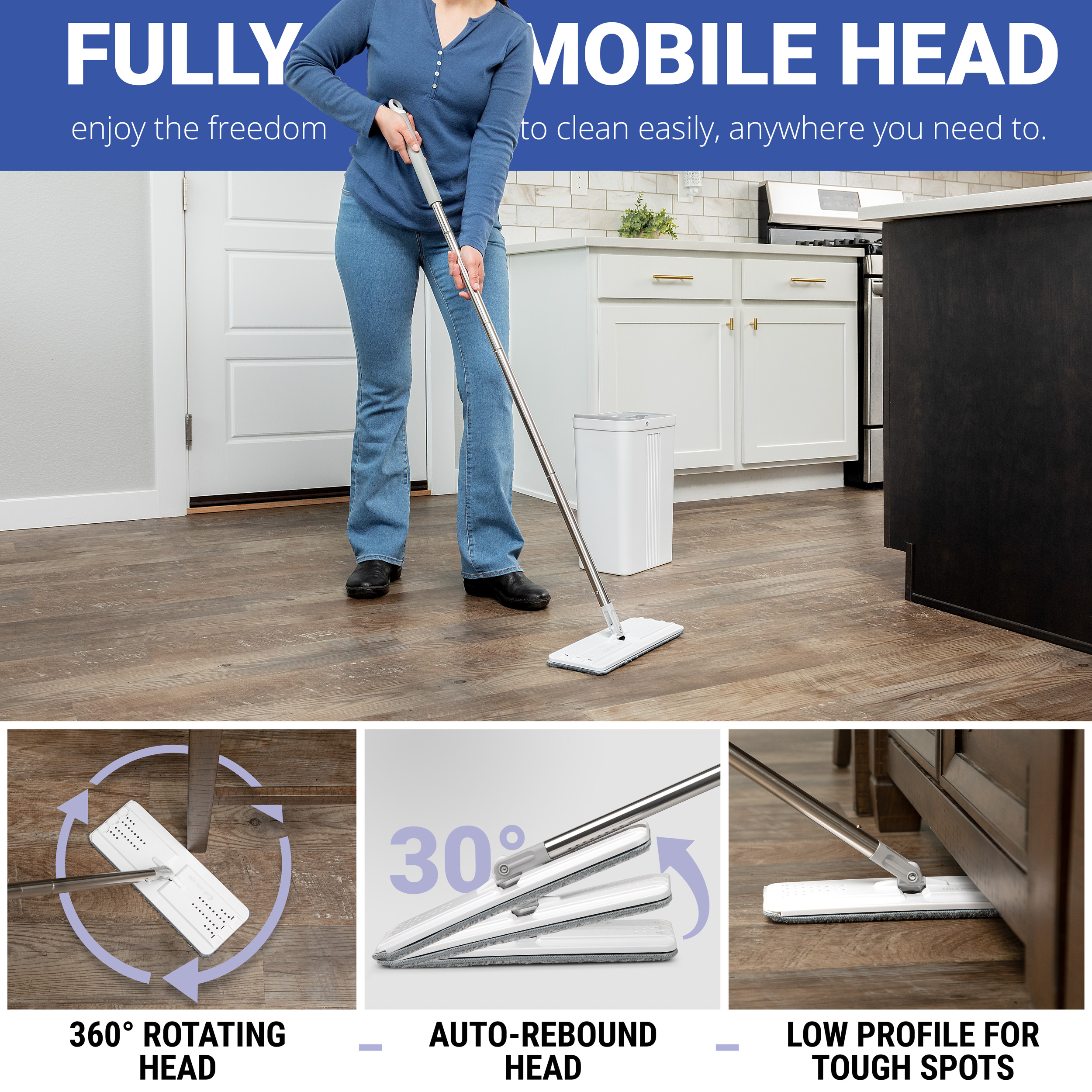 FULLY MOBILE HEAD

enjoy the freedom to clean easily, anywhere you need to.

30°

360° ROTATING HEAD

AUTO-REBOUND HEAD

LOW PROFILE FOR TOUGH SPOTS