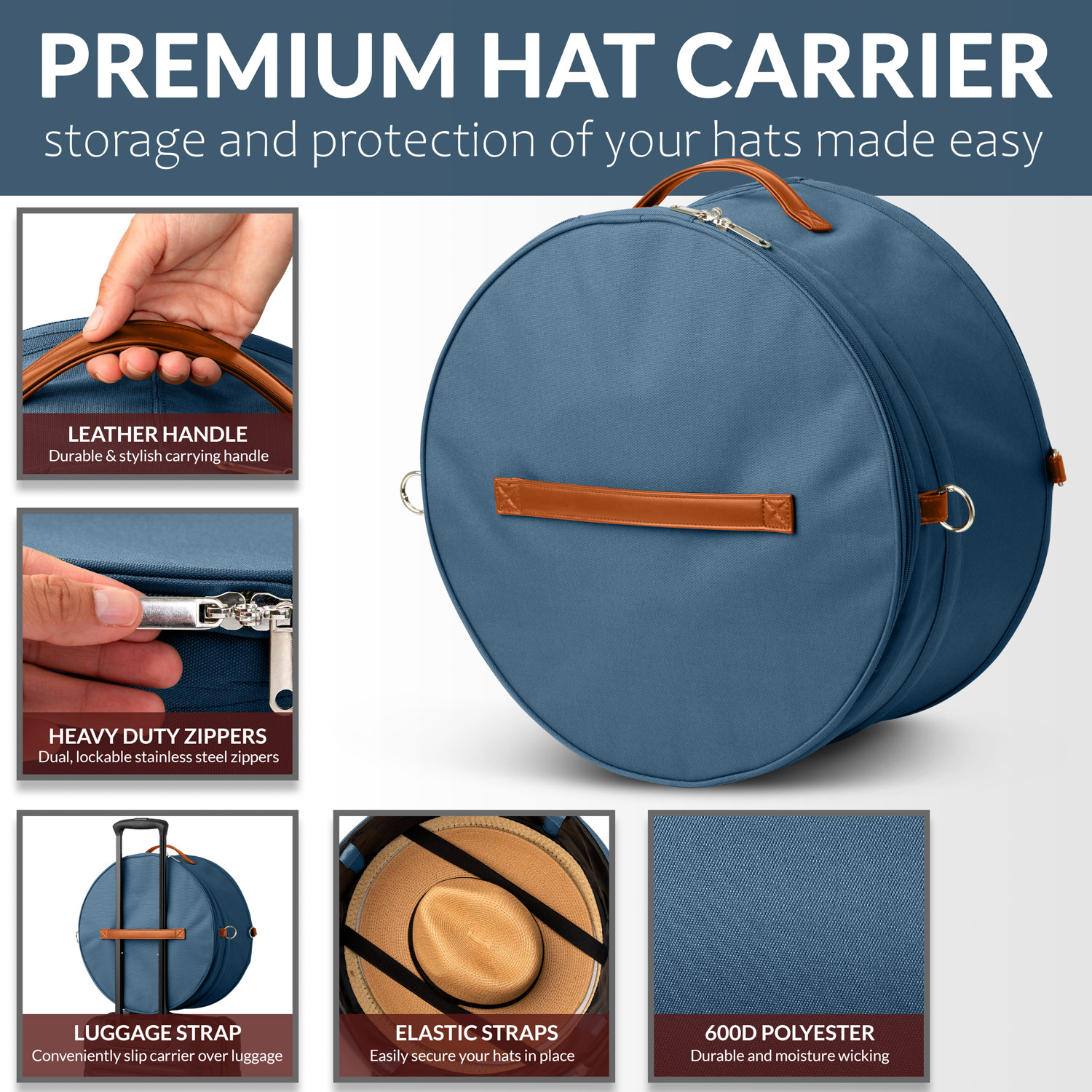 PREMIUM HAT CARRIER
storage and protection of your hats made easy

LEATHER HANDLE
Durable & stylish carrying handle

HEAVY DUTY ZIPPERS
Dual, lockable stainless steel zippers

LUGGAGE STRAP
Conveniently slip carrier over luggage

ELASTIC STRAPS
Easily secure your hats in place

600D POLYESTER
Durable and moisture wicking