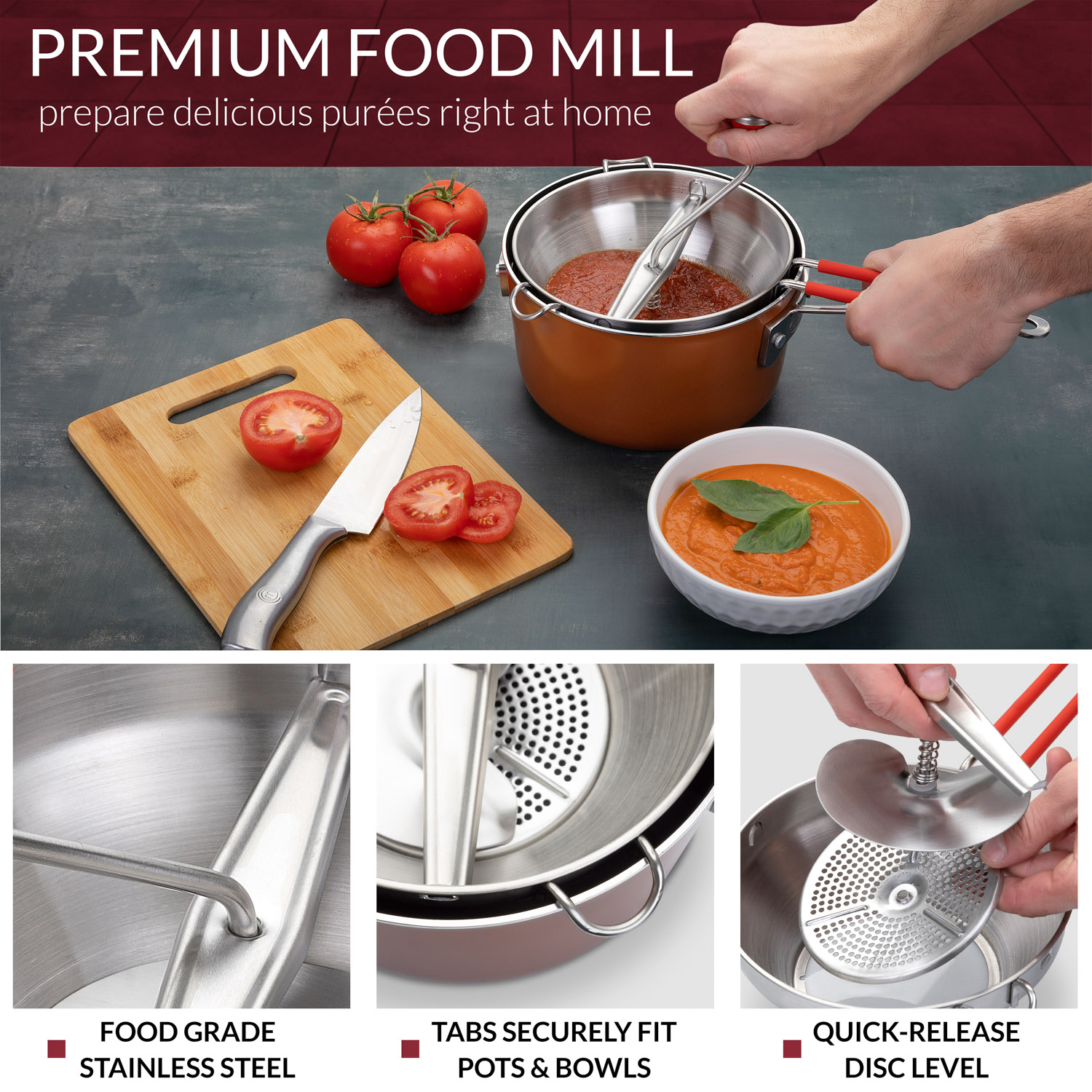 PREMIUM FOOD MILL
prepare delicious purées right at home

FOOD GRADE STAINLESS STEEL

TABS SECURELY FIT POTS & BOWLS

QUICK-RELEASE DISC LEVEL